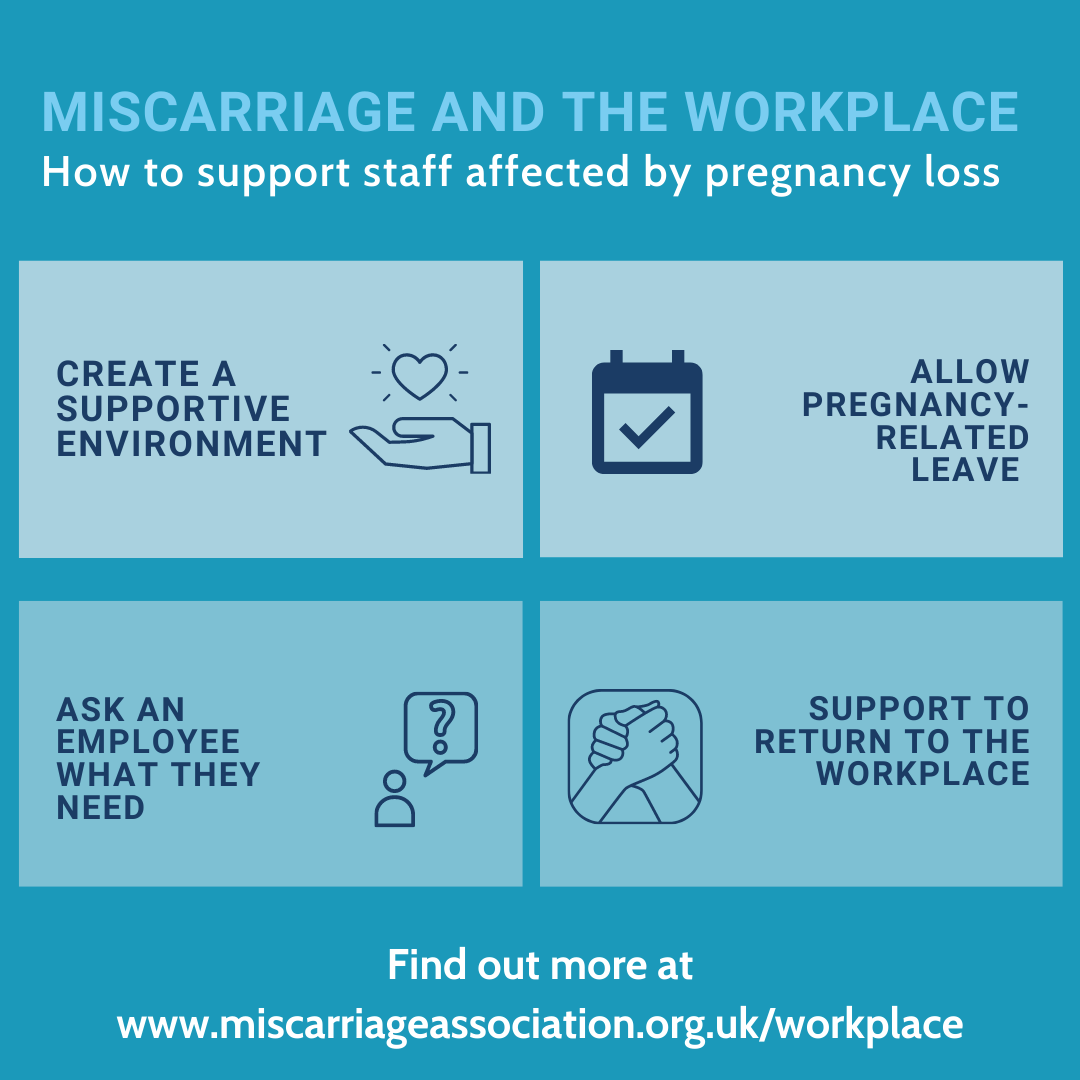 MISCARRIAGE AND THE WORKPLACE
How to support staff affected by pregnancy loss

CREATE A SUPPORTIVE ENVIRONMENT

ALLOW PREGNANCY-RELATED LEAVE

ASK AN EMPLOYEE WHAT THEY NEED

SUPPORT TO RETURN TO THE WORKPLACE

Find out more at
www.miscarriageassociation.org.uk/workplace