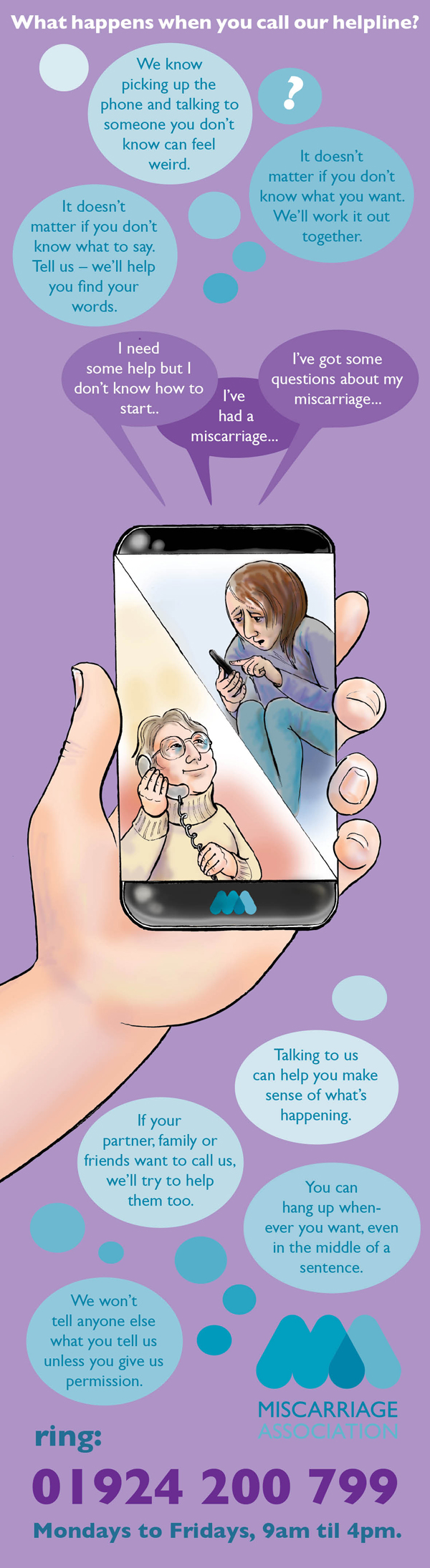 What happens when you call our helpline?

We know picking up the phone and talking to someone you don't know can feel weird.

?

It doesn't matter if you don't know what you want. We'll work it out together.

It doesn't matter if you don't know what to say. Tell us – we'll help you find your words.

I need some help but I don't know how to start..

I've had a miscarriage...

I've got some questions about my miscarriage...

Talking to us can help you make sense of what's happening.

If your partner, family or friends want to call us, we'll try to help them too.

You can hang up whenever you want, even in the middle of a sentence.

We won't tell anyone else what you tell us unless you give us permission.

MISCARRIAGE ASSOCIATION

ring:

01924 200 799

Mondays to Fridays, 9am til 4pm.